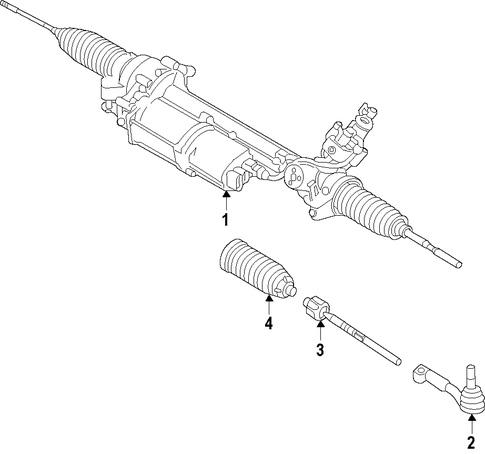 1
4
3
2