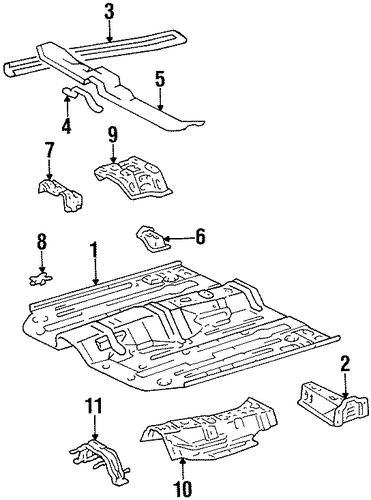 3
5
4
9
7
6
8
1
2
11
10