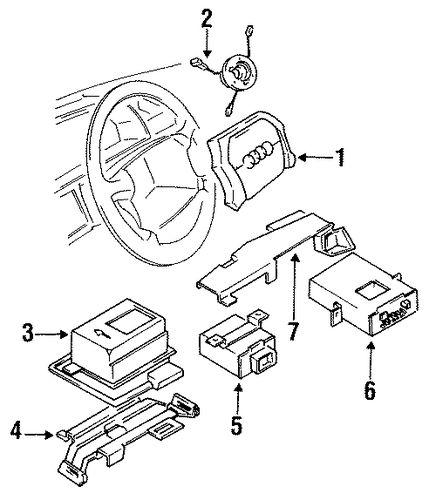 2
1
7
3
6
5
4