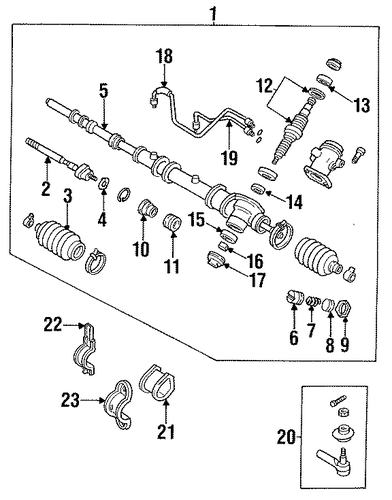 1
18
5
12
13
19
2
3
4
14
10
11
15
16
17
6
7
8
9
22
23
21
20