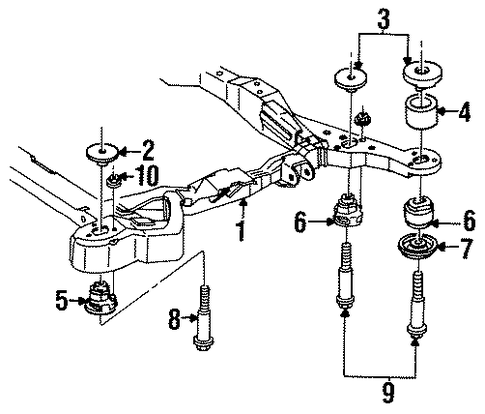 3
4
2
10
1
6
6
7
5
8
9