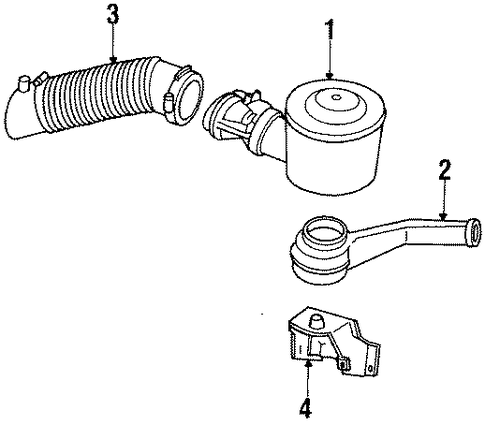 3
1
2
4