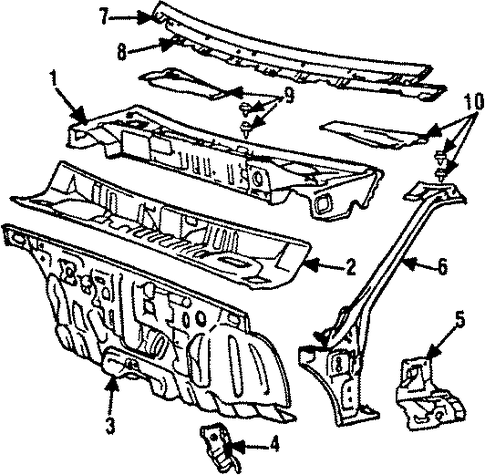 7
8
1
9
10
2
6
5
3
4