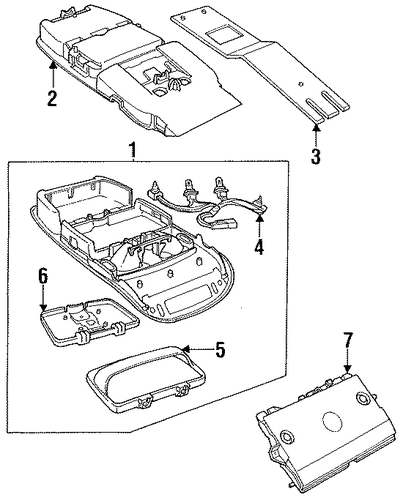 2
3
1
4
6
5
7