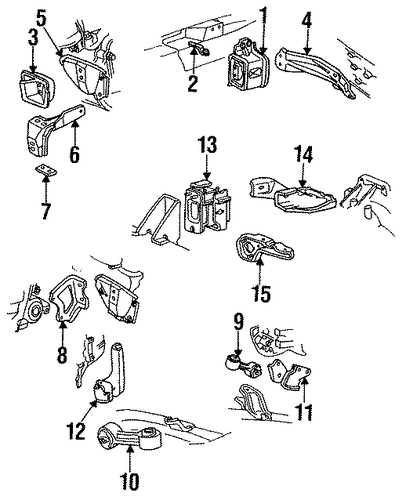 5
3
1
4
2
6
7
13
14
15
8
9
11
12
10