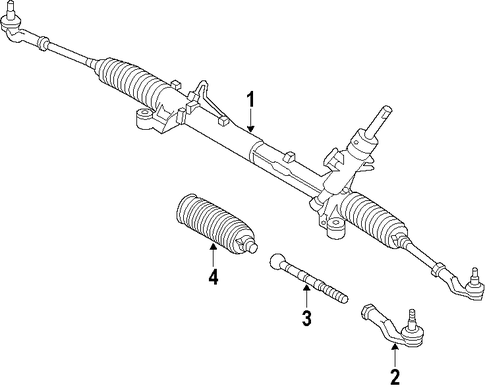 1
4
3
2