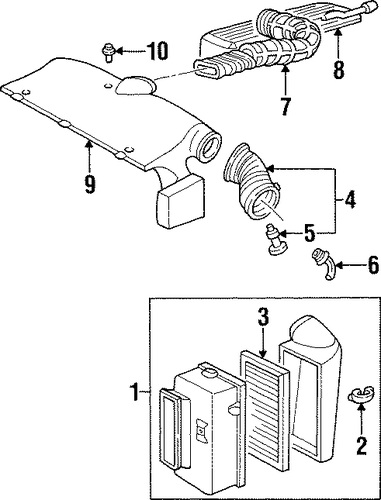 10
8
7
9
4
5
6
3
1
2