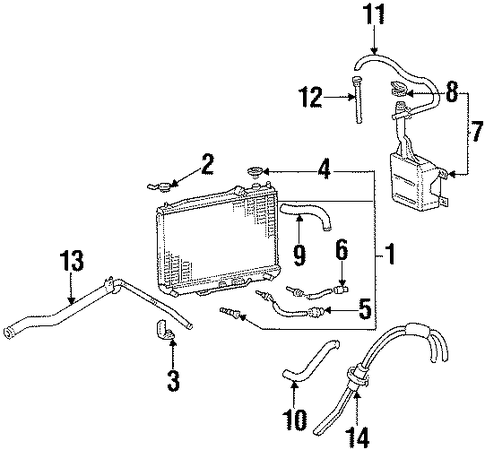 11
12
8
7
2
4
9
6
1
13
5
3
10
14