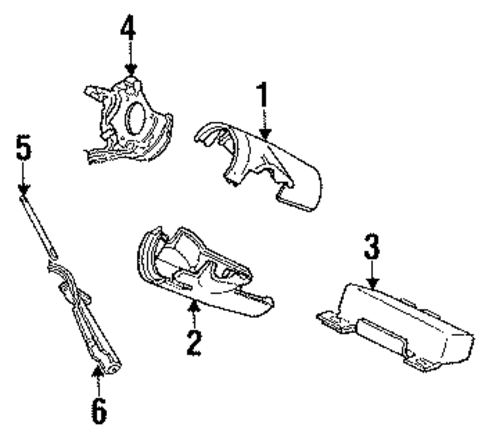 4
1
5
3
2
6