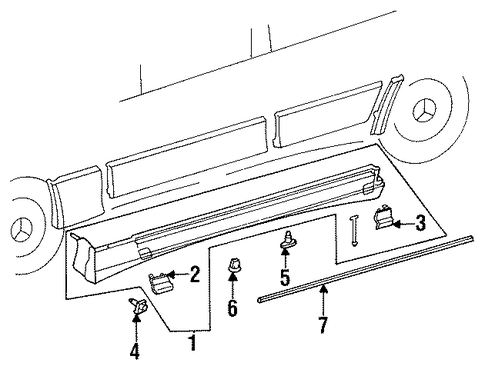 3
2
5
6
7
4
1