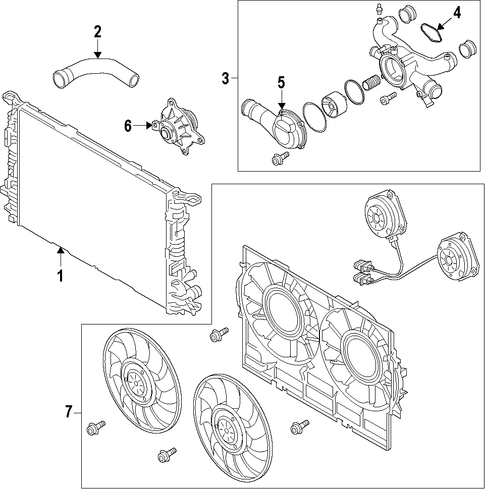 2
4
3
5
6
1
7