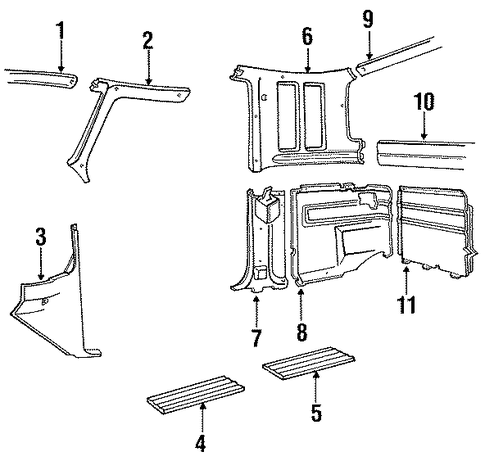 1
2
6
9
10
3
7
8
11
4
5