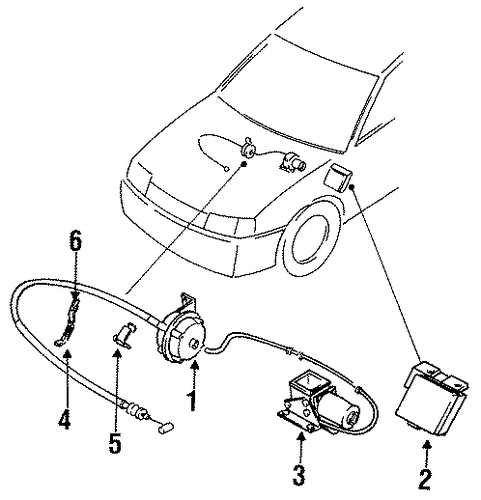 6
4
5
1
3
2