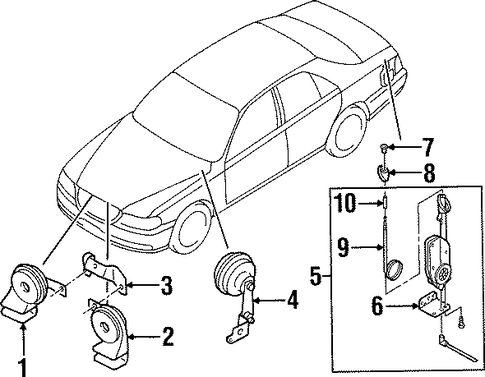 7
8
10
9
5
6
3
4
2
1