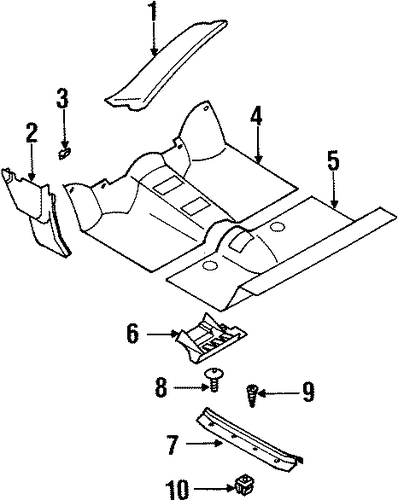 1
3
2
4
5
6
8
9
7
10