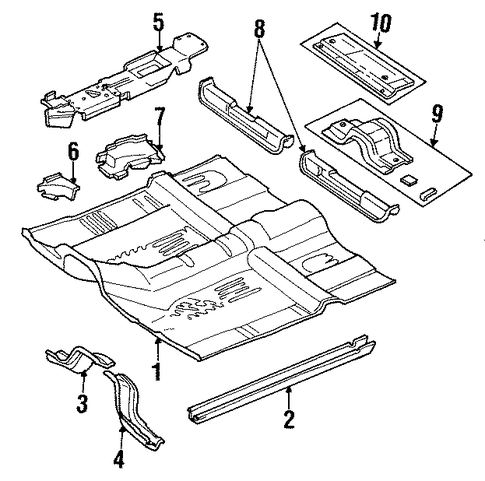 5
8
10
7
9
6
1
3
2
4