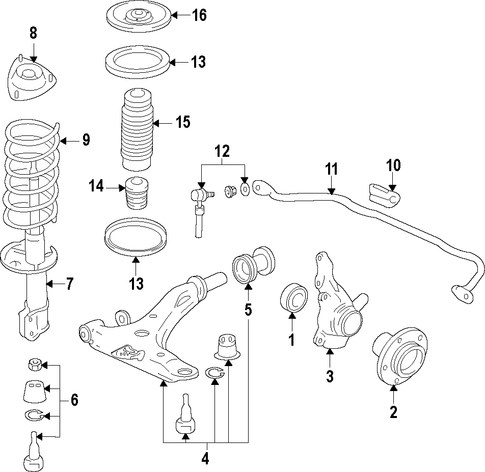 16
8
13
15
9
12
11
10
14
13
7
5
1
3
2
6
4