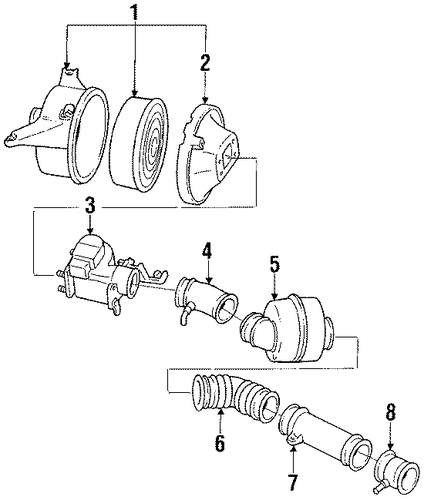 1
2
3
4
5
6
7
8