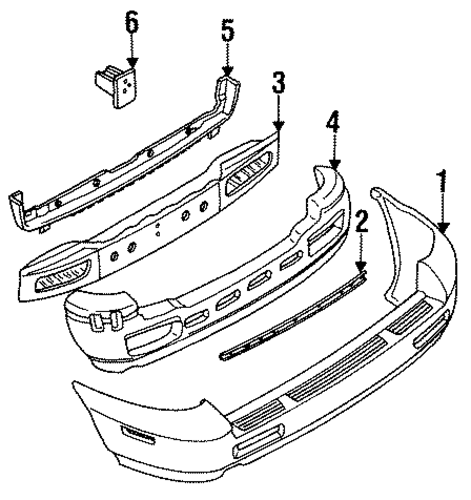 6
5
3
4
1
2