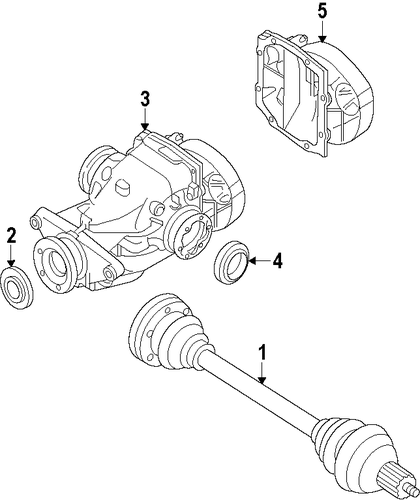 5
3
2
4
1