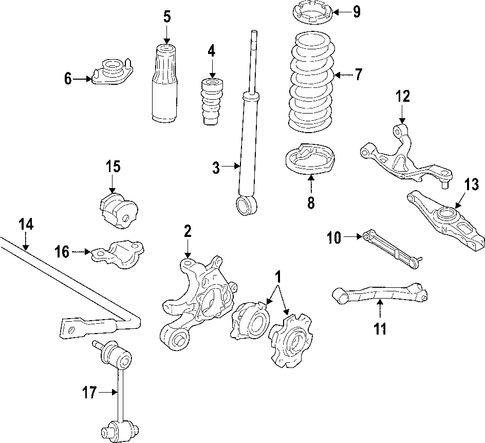 5
9
4
6
7
12
15
3
8
13
14
2
10
16
1
11
17