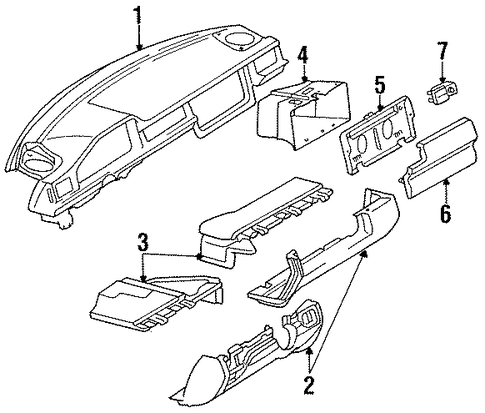 1
4
7
5
6
3
2