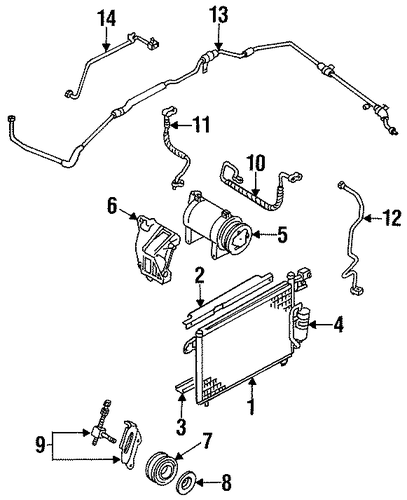 14
13
11
10
6
5
12
2
4
1
3
9
7
8