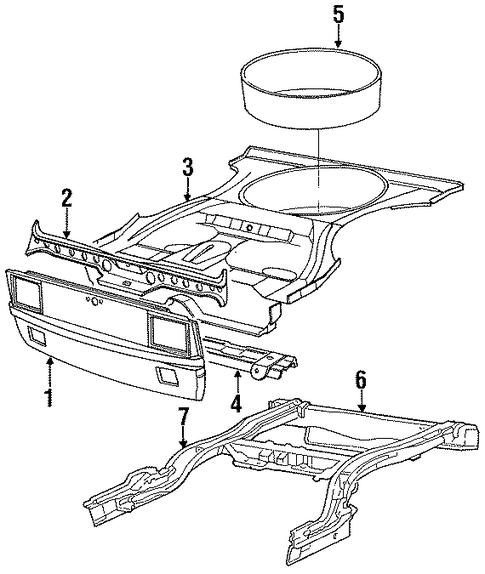 5
3
2
1
4
6
7