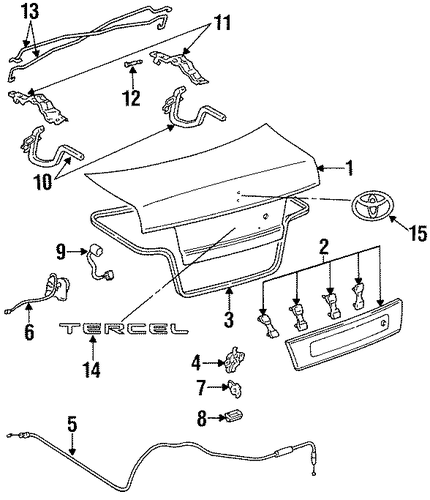 13
11
12
10
1
15
9
2
6
3
TERCEL
14
4
7
8
5