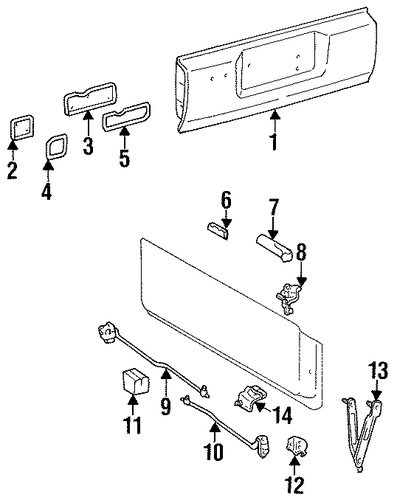 1
2
3
4
5
6
7
8
9
10
11
12
13
14