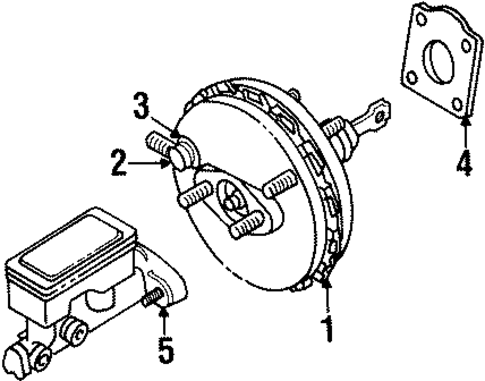 3
2
4
5
1