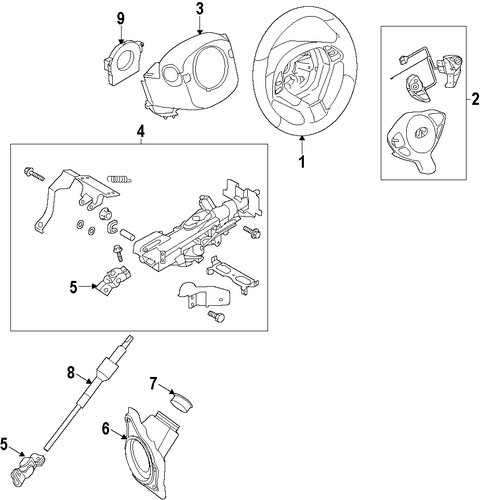 9
3
2
1
4
5
8
7
6
5