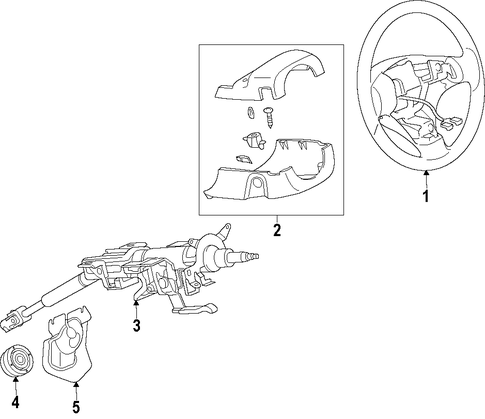 1
2
3
4
5