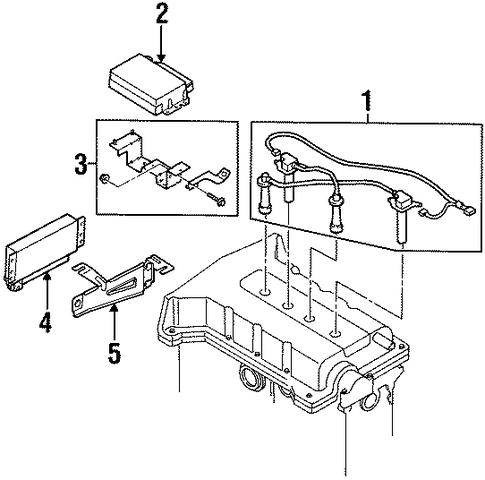 2
1
3
4
5