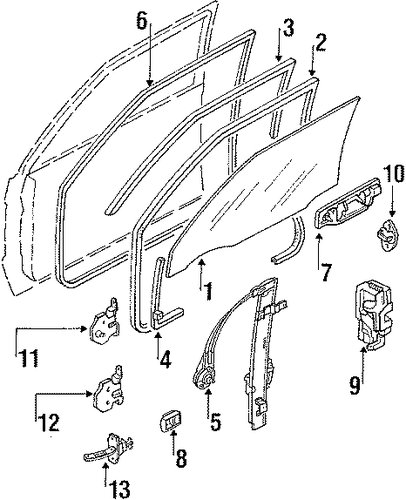 6
3
2
10
7
1
11
4
9
12
5
8
13