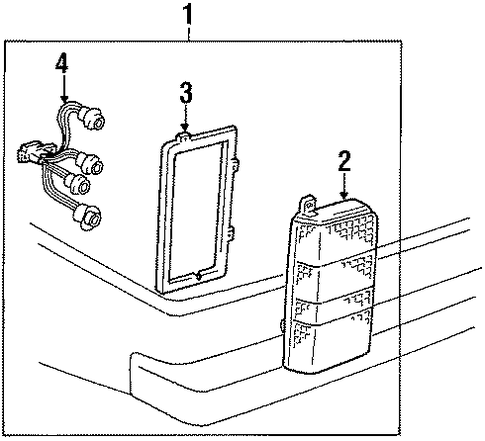 1
4
3
2