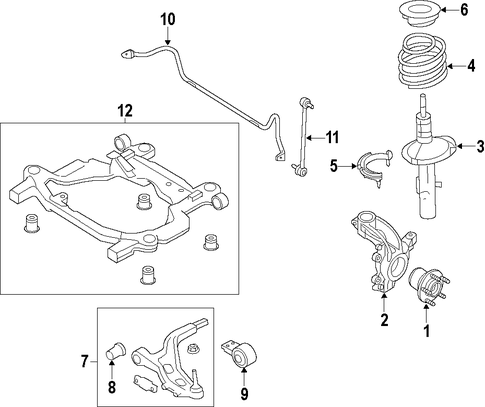 10
6
4
12
11
3
5
2
1
7
8
9