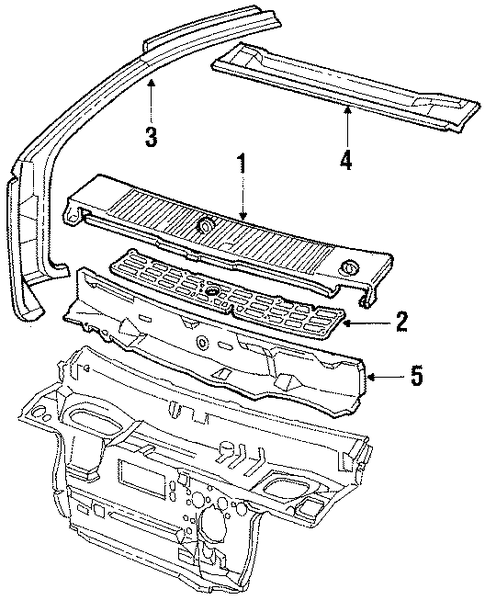 3
4
1
2
5