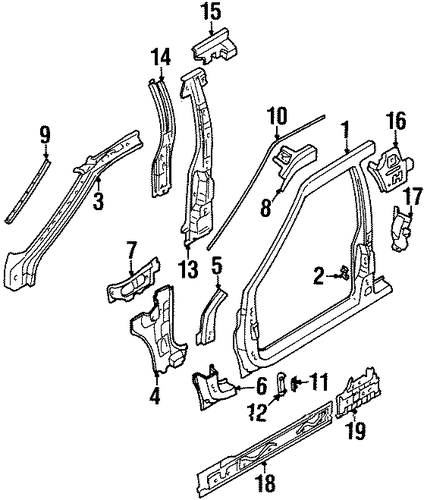 15
14
10
1
16
9
3
8
17
7
13
5
2
4
6
11
12
19
18