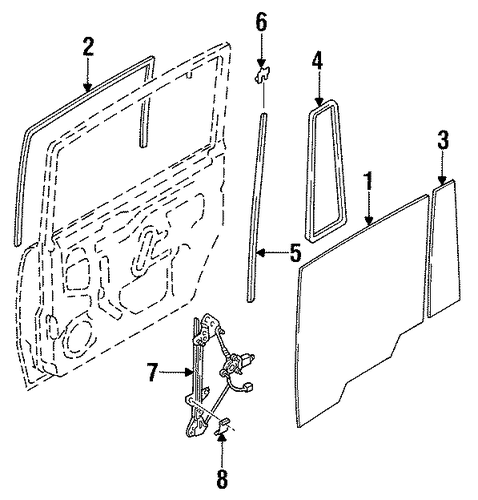 2
6
4
3
1
5
7
8