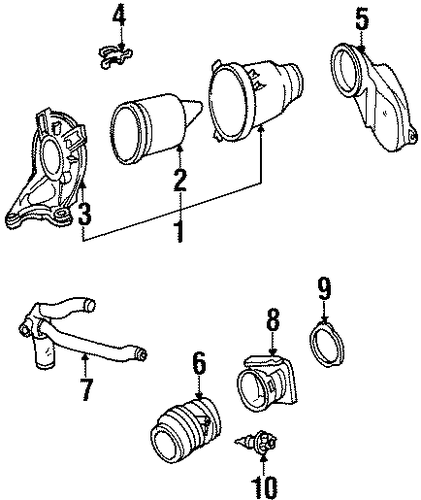 4
5
2
3
1
9
8
7
6
10