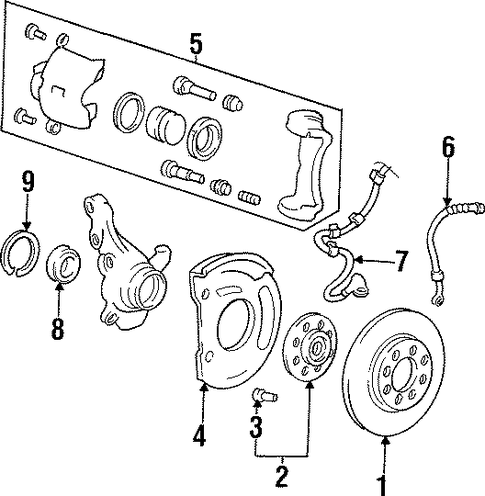 5
6
9
7
8
4
3
2
1