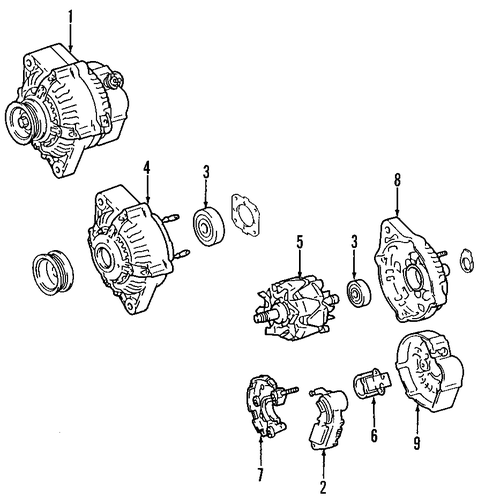 1
4
3
8
5
3
6
9
7
2