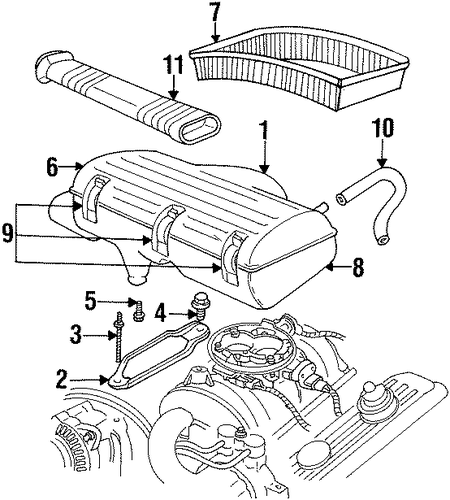 7
11
1
10
6
9
8
5
4
3
2