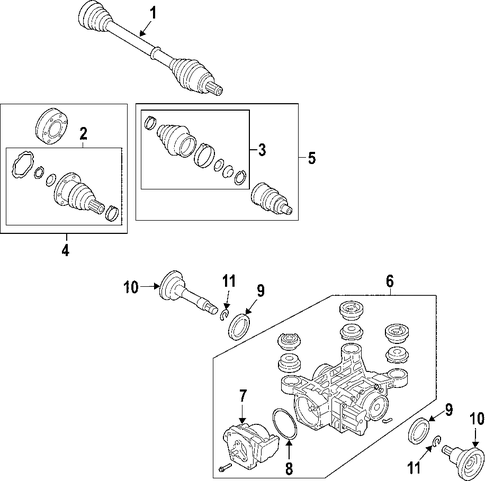 1
2
3
5
4
10
11
9
6
7
8
9
10
11