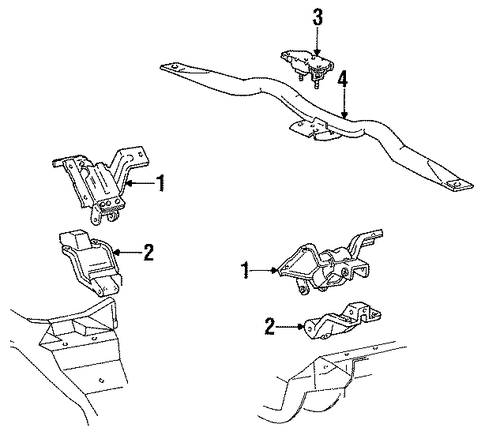 3
4
1
2
1
2