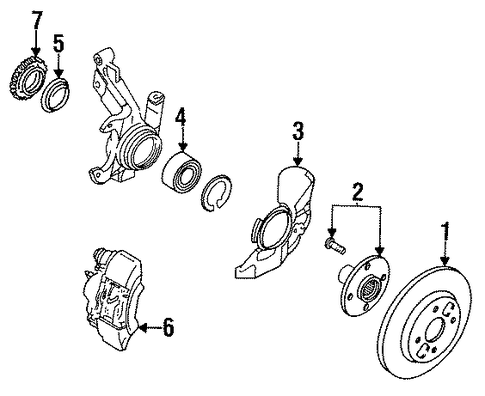 7
5
4
3
2
1
6