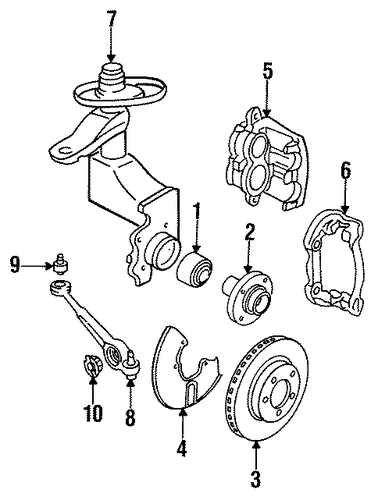 7
5
6
1
2
9
10
8
4
3