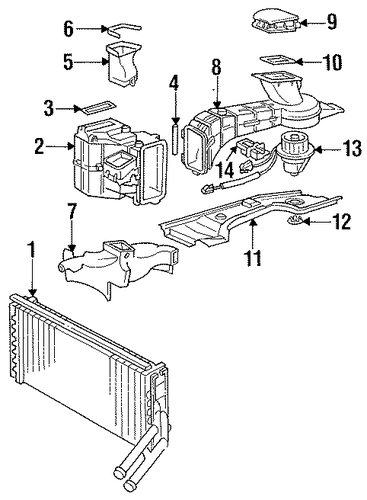 6
9
5
10
8
4
3
2
13
14
7
12
11
1