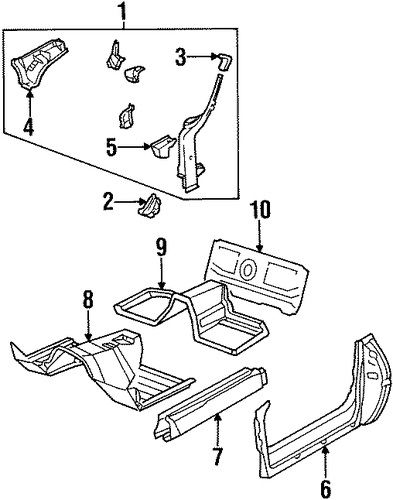 1
3
4
5
2
10
9
8
7
6